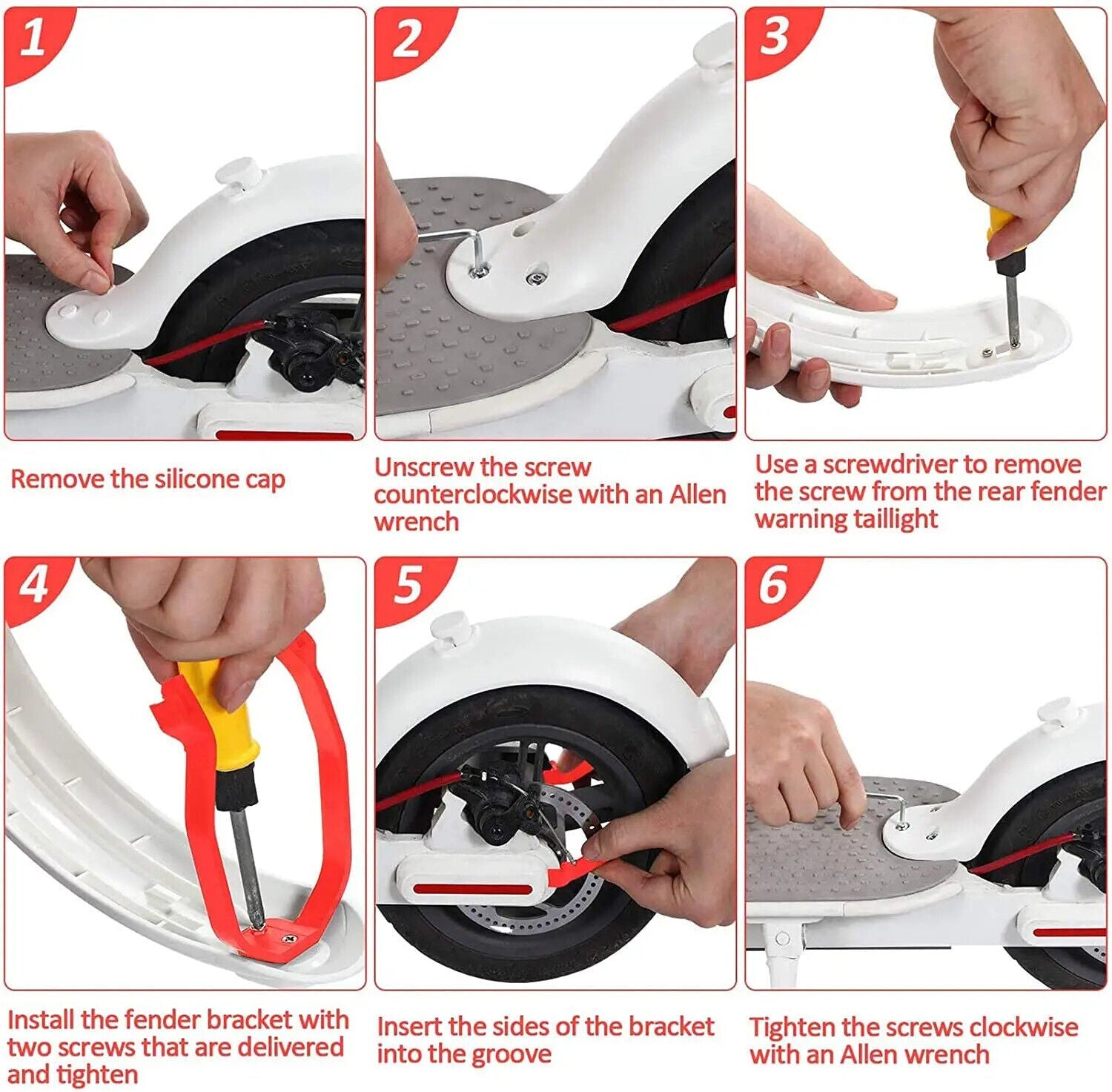 1

Remove the silicone cap

2

Unscrew the screw counterclockwise with an Allen wrench

3

Use a screwdriver to remove the screw from the rear fender warning taillight

4

Install the fender bracket with two screws that are delivered and tighten

5

Insert the sides of the bracket into the groove

6

Tighten the screws clockwise with an Allen wrench